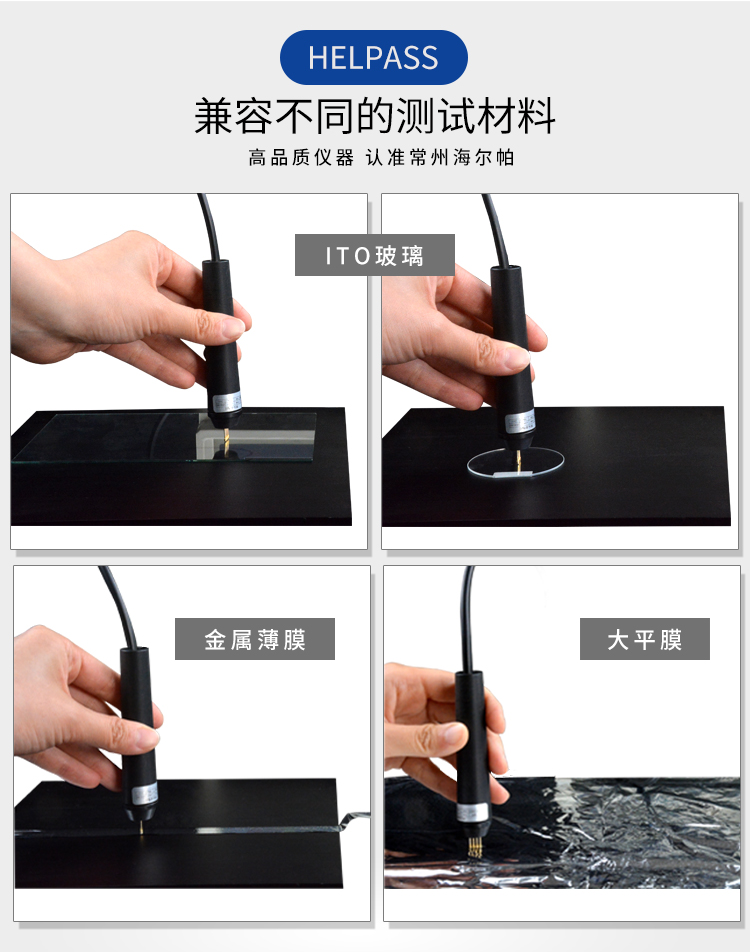 HELPASS

兼容不同的测试材料

高品质仪器 认准常州海尔帕

ITO玻璃

金属薄膜

大平膜