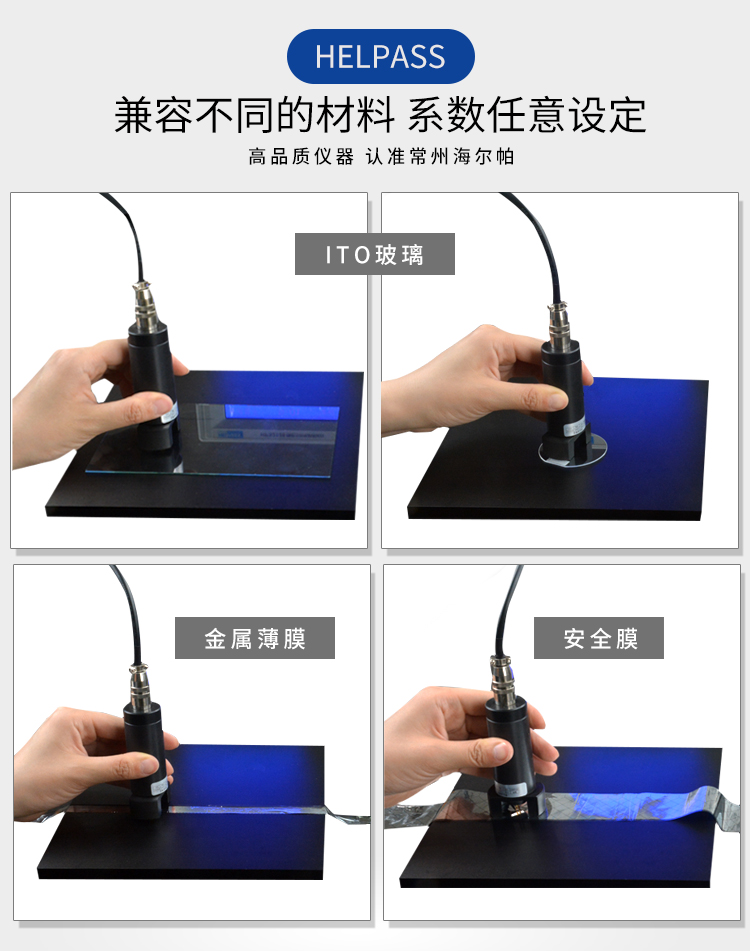 HELPASS

兼容不同的材料 系数任意设定

高品质仪器 认准常州海尔帕

ITO玻璃

金属薄膜

安全膜